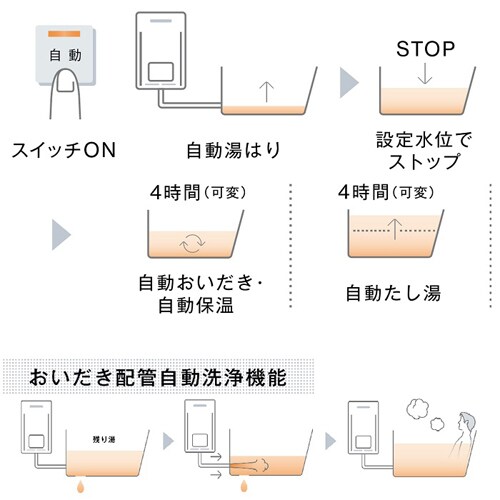 自動

スイッチON

自動湯はり

STOP

設定水位でストップ

4時間（可変）

自動おいだき・自動保温

4時間（可変）

自動たし湯

おいだき配管自動洗浄機能

残り湯