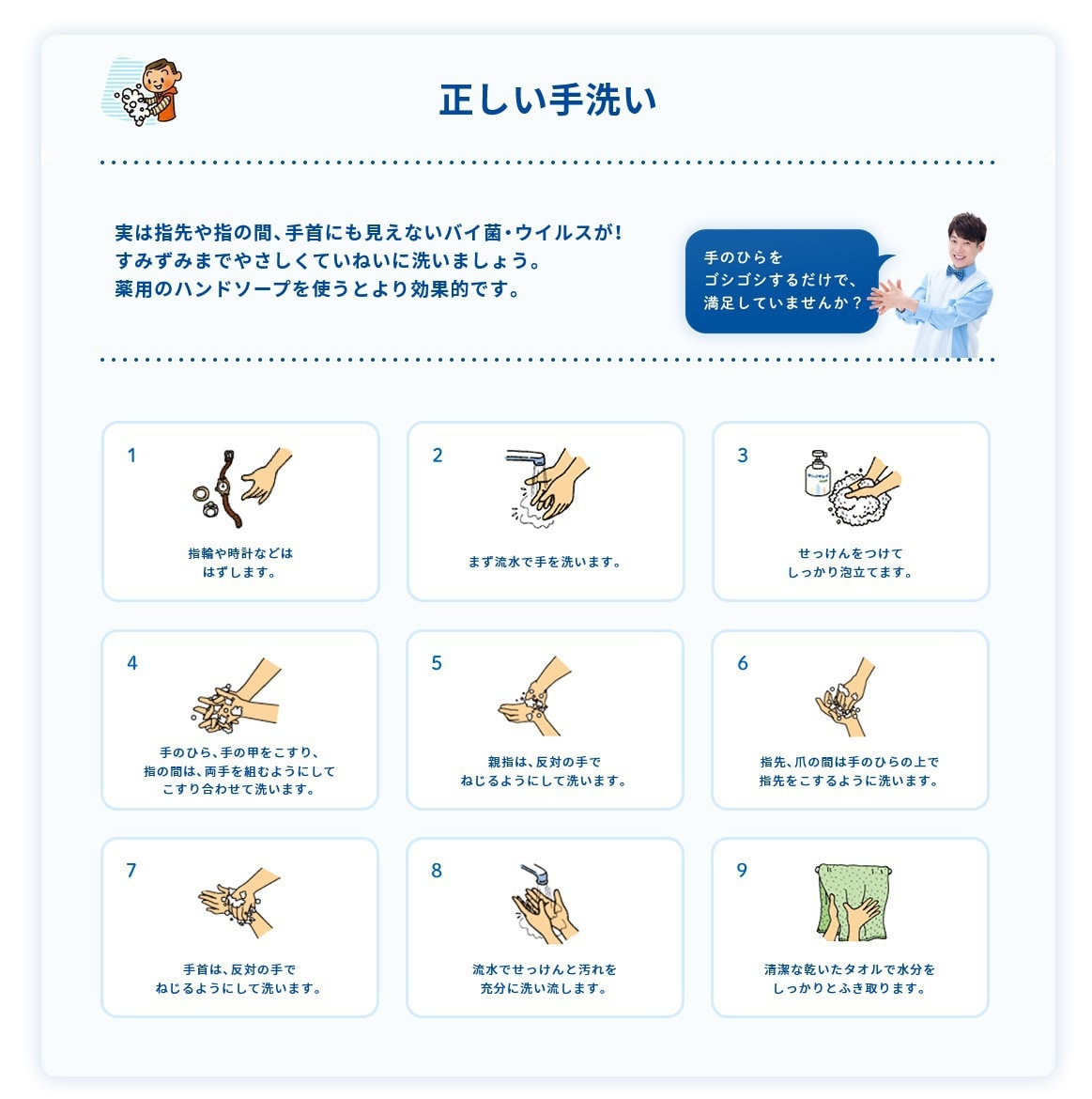 正しい手洗い

実は指先や指の間、手首にも見えないバイ菌・ウイルスが！
すみずみまでやさしくていねいに洗いましょう。
薬用のハンドソープを使うとより効果的です。

手のひらを
ゴシゴシするだけで、
満足していませんか？

1
指輪や時計などは
はずします。

2
まず流水で手を洗います。

3
せっけんをつけて
しっかり泡立てます。

4
手のひら、手の甲をこすり、
指の間は、両手を組むようにして
こすり合わせて洗います。

5
親指は、反対の手で
ねじるようにして洗います。

6
指先、爪の間は手のひらの上で
指先をこするように洗います。

7
手首は、反対の手で
ねじるようにして洗います。

8
流水でせっけんと汚れを
充分に洗い流します。

9
清潔な乾いたタオルで水分を
しっかりとふき取ります。