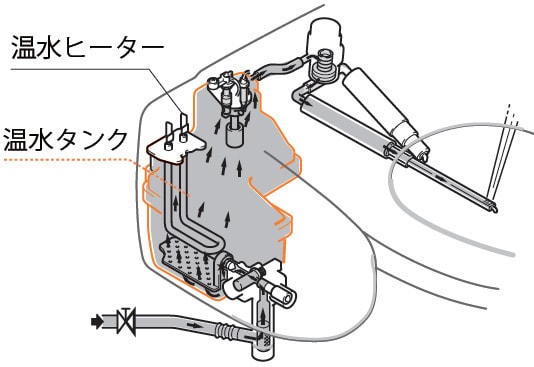 温水ヒーター

温水タンク