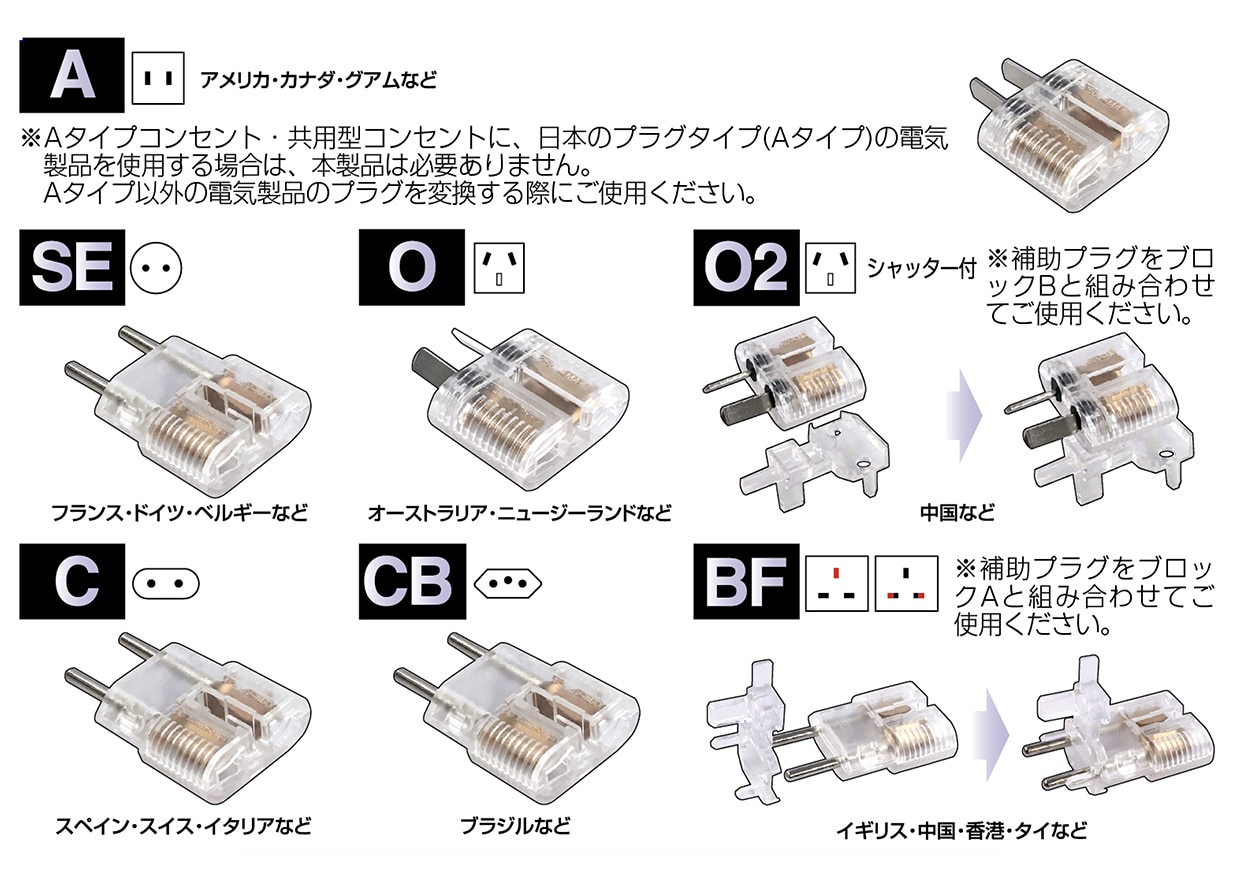 A

アメリカ・カナダ・グアムなど

※Aタイプコンセント・共用型コンセントに、日本のプラグタイプ(Aタイプ)の電気製品を使用する場合は、本製品は必要ありません。
Aタイプ以外の電気製品のプラグを変換する際にご使用ください。

SE

フランス・ドイツ・ベルギーなど

O

オーストラリア・ニュージーランドなど

O2

シャッター付

※補助プラグをブロックBと組み合わせてご使用ください。

中国など

C

スペイン・スイス・イタリアなど

CB

ブラジルなど

BF

※補助プラグをブロックAと組み合わせてご使用ください。

イギリス・中国・香港・タイなど