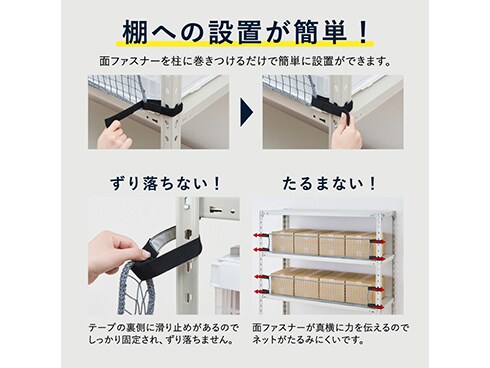 棚への設置が簡単！

面ファスナーを柱に巻きつけるだけで簡単に設置ができます。

ずり落ちない！

テープの裏側に滑り止めがあるのでしっかり固定され、ずり落ちません。

たるまない！

面ファスナーが真横に力を伝えるのでネットがたるみにくいです。