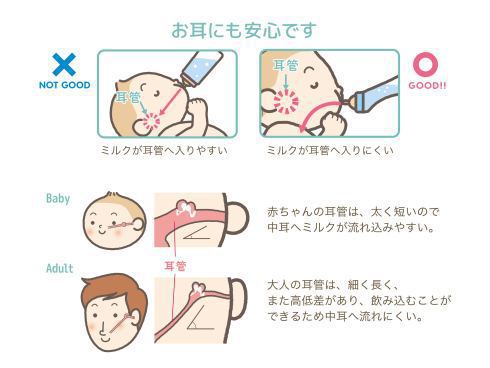 お耳にも安心です

NOT GOOD

耳管

ミルクが耳管へ入りやすい

耳管

GOOD!!

ミルクが耳管へ入りにくい

Baby

赤ちゃんの耳管は、太く短いので中耳へミルクが流れ込みやすい。

耳管

Adult

大人の耳管は、細く長く、また高低差があり、飲み込むことができるため中耳へ流れにくい。