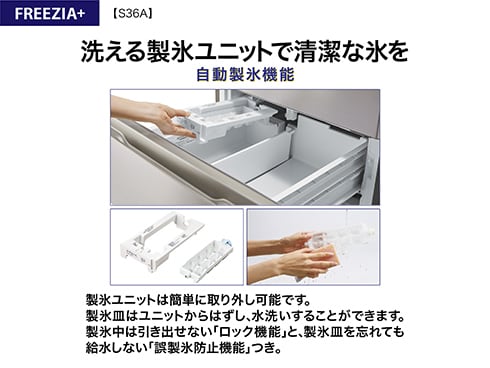 FREEZIA+ 【S36A】

洗える製氷ユニットで清潔な氷を

自動製氷機能

製氷ユニットは簡単に取り外し可能です。
製氷皿はユニットからはずし、水洗いすることができます。
製氷中は引き出せない「ロック機能」と、製氷皿を忘れても給水しない「誤製氷防止機能」つき。