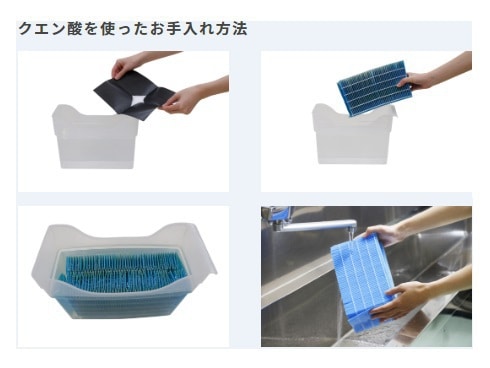 クエン酸を使ったお手入れ方法