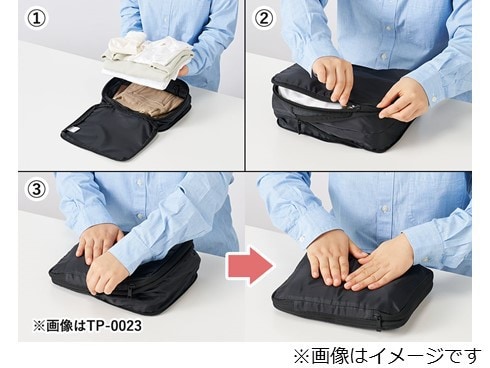 ①

②

③

※画像はTP-0023

※画像はイメージです