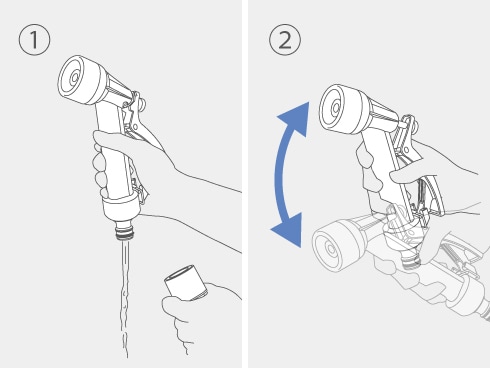 ①

②