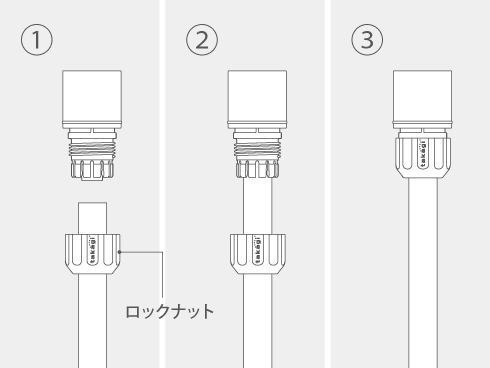 ①

takagi

ロックナット

②

takagi

③

takagi