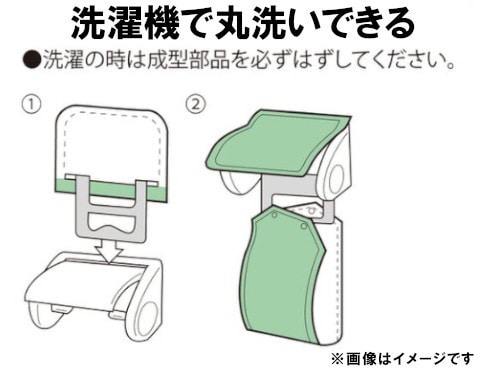 洗濯機で丸洗いできる

●洗濯の時は成型部品を必ずはずしてください。

①

②

※画像はイメージです