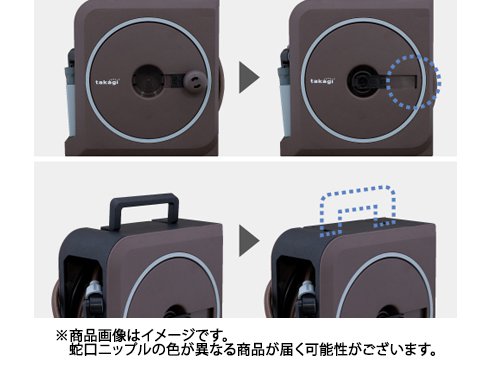 takagi

takagi

※商品画像はイメージです。
蛇口ニップルの色が異なる商品が届く可能性がございます。