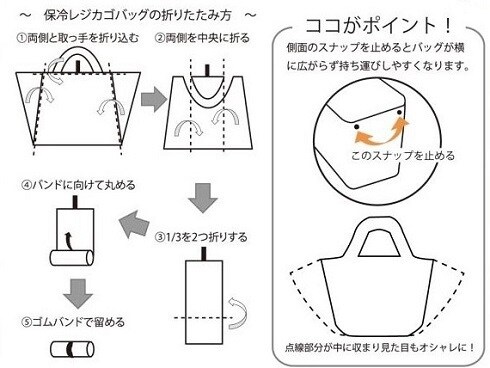 ～　保冷レジカゴバッグの折りたたみ方　～

①両側と取っ手を折り込む

②両側を中央に折る

③1/3を2つ折りする

④バンドに向けて丸める

⑤ゴムバンドで留める

ココがポイント！

側面のスナップを止めるとバッグが横に広がらず持ち運びしやすくなります。

このスナップを止める

点線部分が中に収まり見た目もオシャレに！