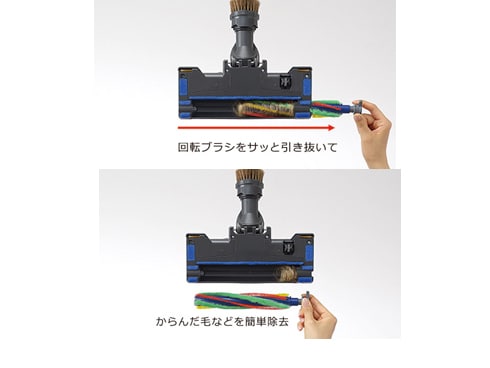 回転ブラシをサッと引き抜いて

からんだ毛などを簡単除去