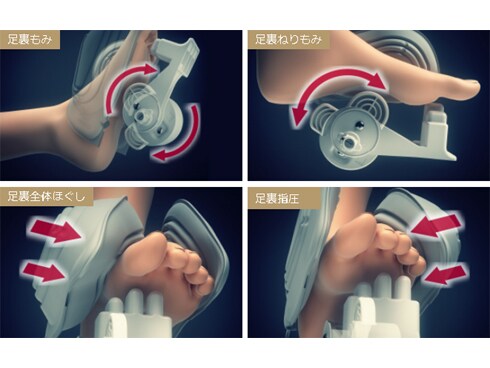 足裏もみ

足裏ねりもみ

足裏全体ほぐし

足裏指圧