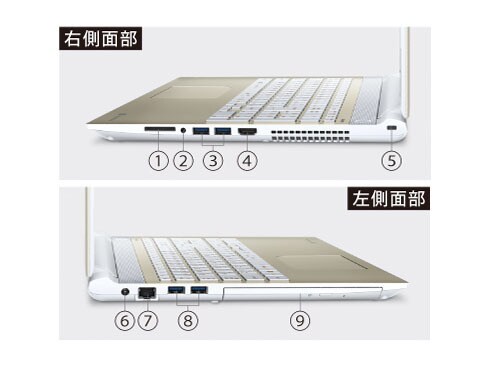 右側面部

①
②
③
④
⑤

左側面部

⑥
⑦
⑧
⑨