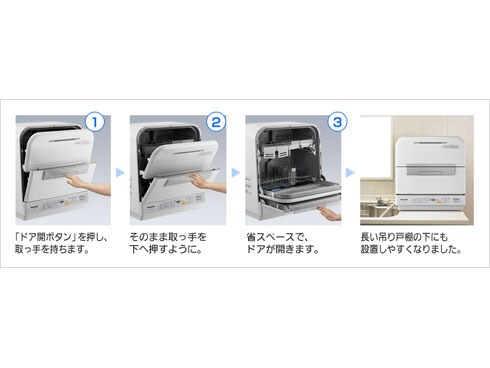 1

「ドア開ボタン」を押し、取っ手を持ちます。

2

そのまま取っ手を下へ押すように。

3

省スペースで、ドアが開きます。

長い吊り戸棚の下にも設置しやすくなりました。