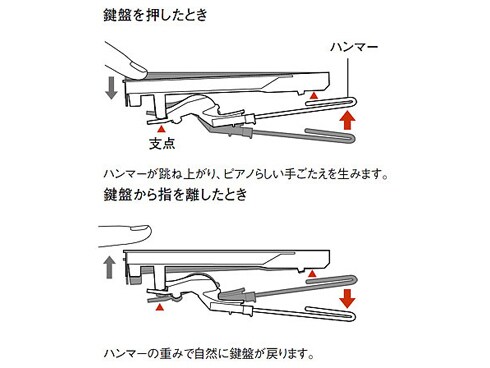 鍵盤を押したとき

ハンマー

支点

ハンマーが跳ね上がり、ピアノらしい手ごたえを生みます。

鍵盤から指を離したとき

ハンマーの重みで自然に鍵盤が戻ります。