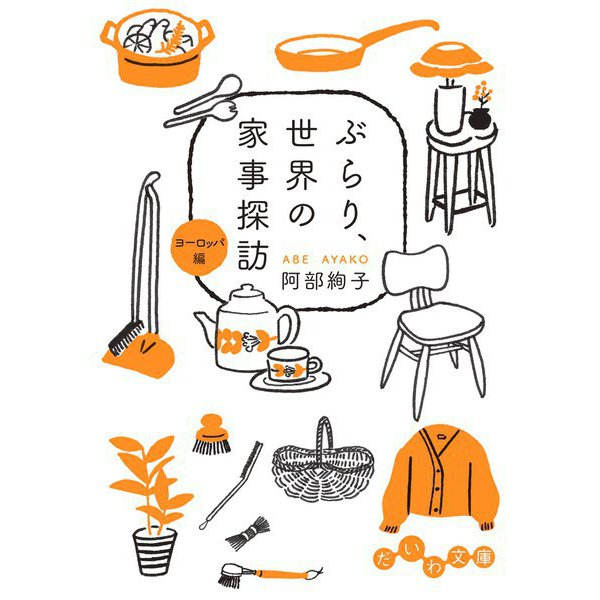 ぶらり、世界の家事探訪

ヨーロッパ編

ABE AYAKO
阿部絢子

だいわ文庫