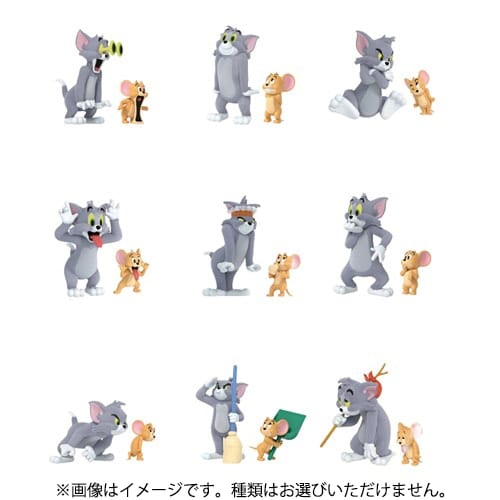 ※画像はイメージです。種類はお選びいただけません。