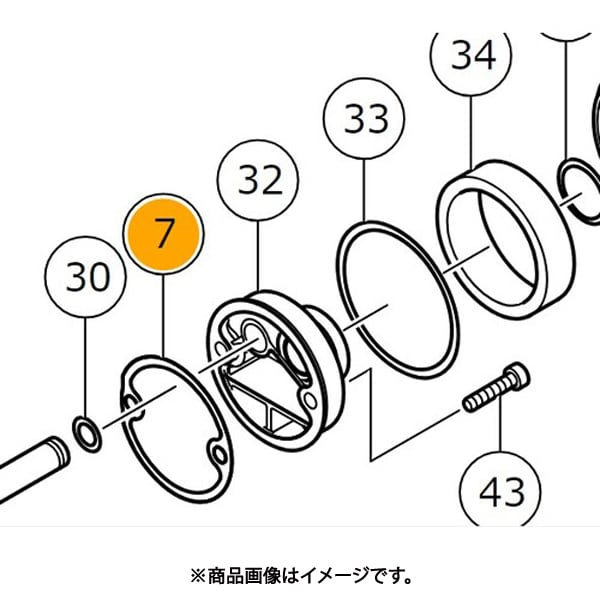 34
33
32
7
30
43
※商品画像はイメージです。