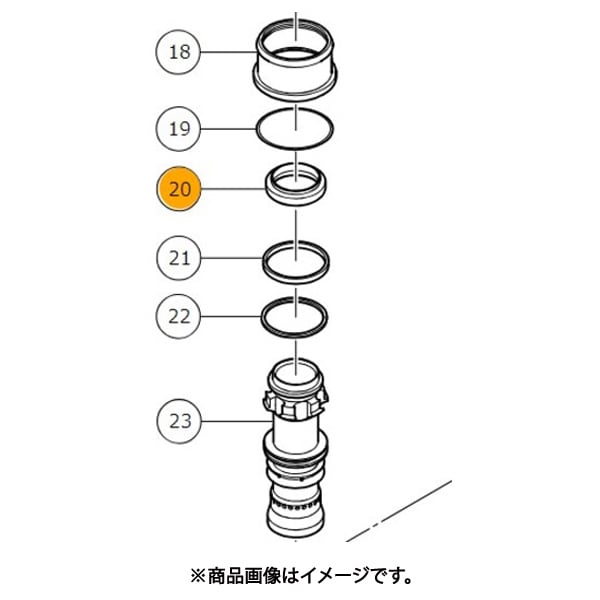 18

19

20

21

22

23

※商品画像はイメージです。