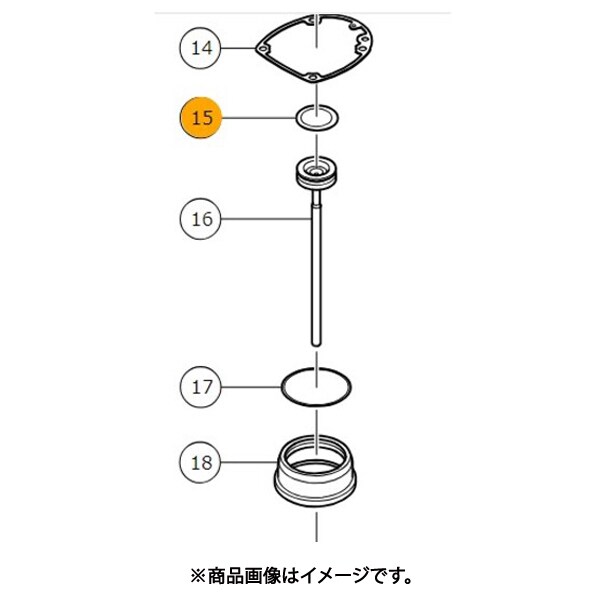 14

15

16

17

18

※商品画像はイメージです。