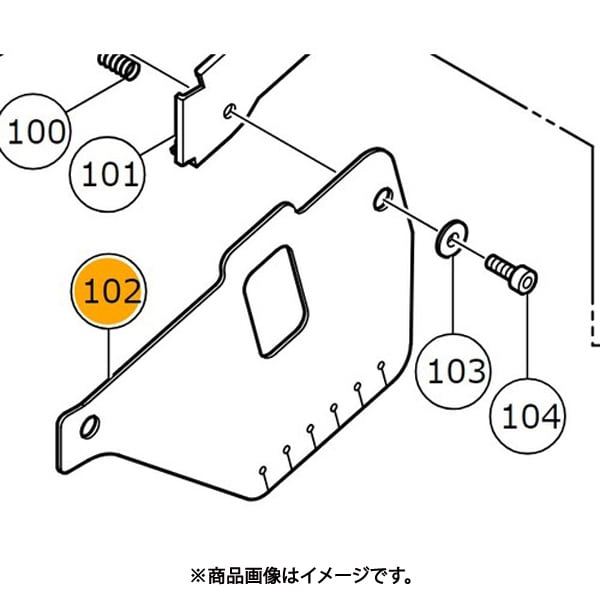 100
101
102
103
104
※商品画像はイメージです。