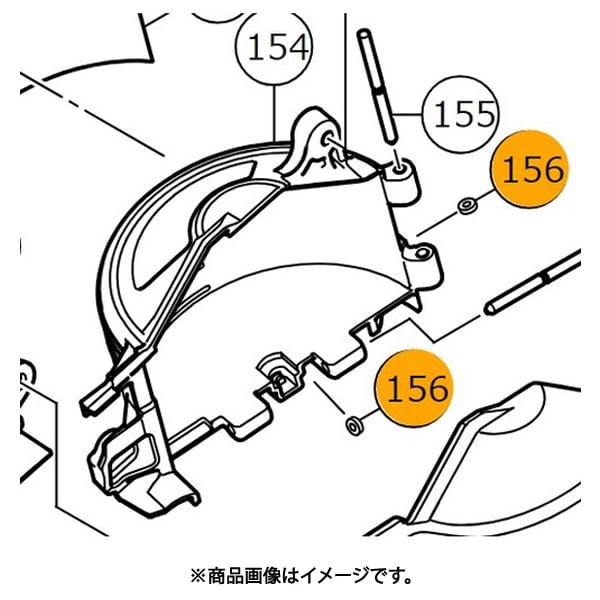 154

155

156

156

※商品画像はイメージです。