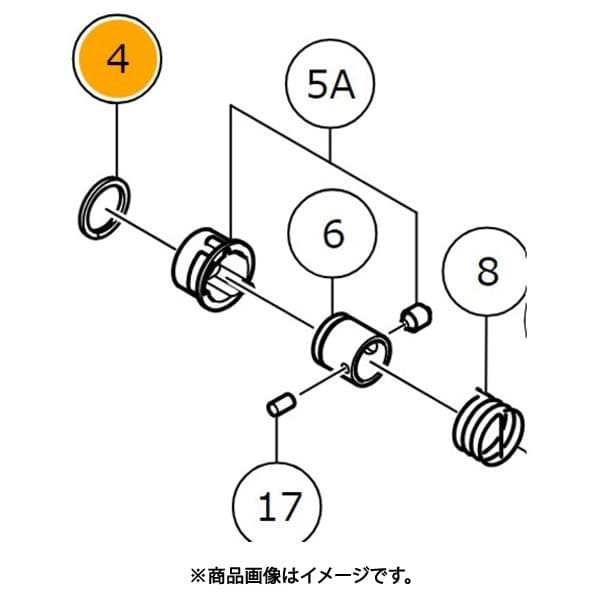 4

5A

6

8

17

※商品画像はイメージです。