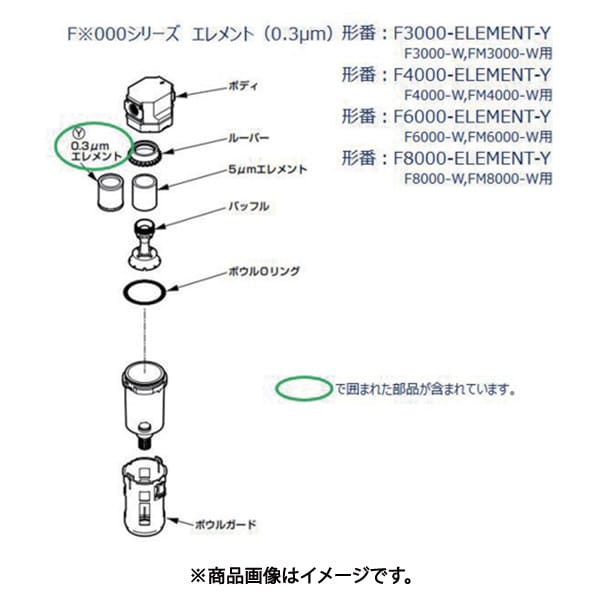 F※000シリーズ　エレメント（0.3μm）形番：F3000-ELEMENT-Y
F3000-W,FM3000-W用
形番：F4000-ELEMENT-Y
F4000-W,FM4000-W用
形番：F6000-ELEMENT-Y
F6000-W,FM6000-W用
形番：F8000-ELEMENT-Y
F8000-W,FM8000-W用

ボディ

Ⓨ
0.3μm
エレメント

ルーバー

5μmエレメント

バッフル

ボウルOリング

で囲まれた部品が含まれています。

ボウルガード

※商品画像はイメージです。