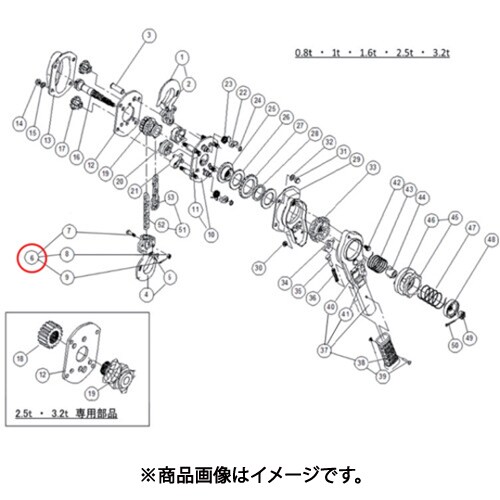 0.8t ・ 1t ・ 1.6t ・ 2.5t ・ 3.2t

3
1
2
23
22
24
25
26
27
28
32
31
29
33
14
15
13
17
16
12
19
20
21
53
52
51
11
10
42
43
44
46
45
47
48
7
6
8
9
5
4
30
34
35
36
40
41
37
38
39
50
49
18
12
19

2.5t ・ 3.2t 専用部品

※商品画像はイメージです。