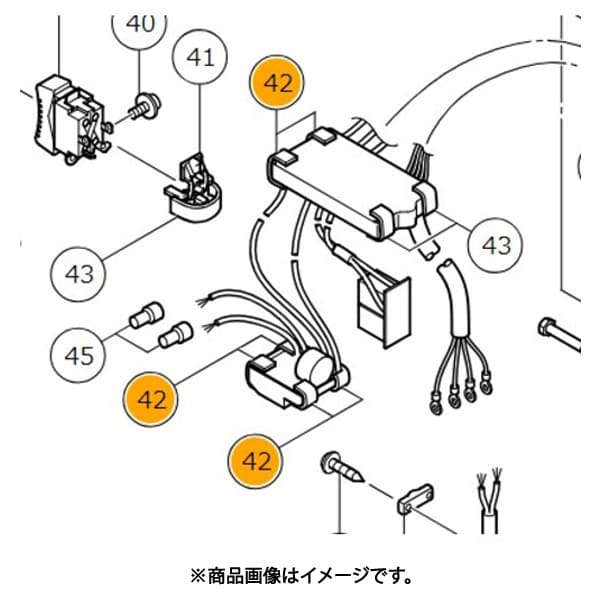 40
41
42
43
43
45
42
42

※商品画像はイメージです。