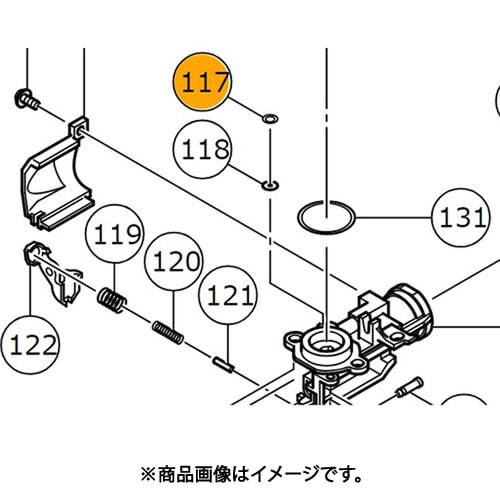 117
118
131
119
120
121
122
※商品画像はイメージです。