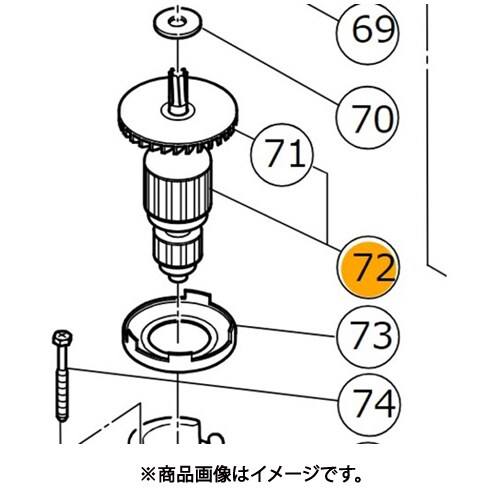 69

70

71

72

73

74

※商品画像はイメージです。