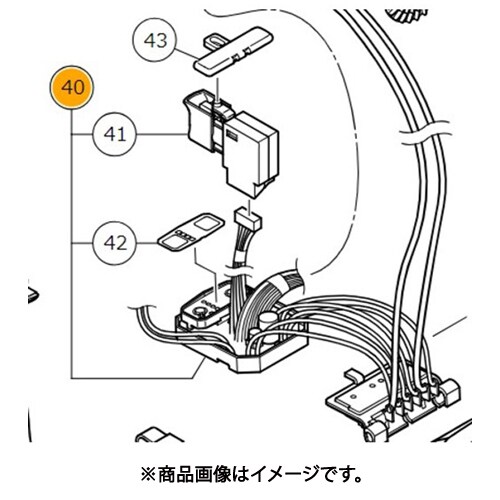 43

40

41

42

※商品画像はイメージです。