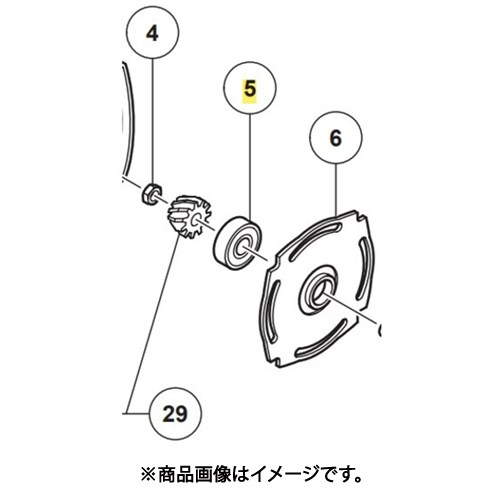 4

5

6

29

※商品画像はイメージです。