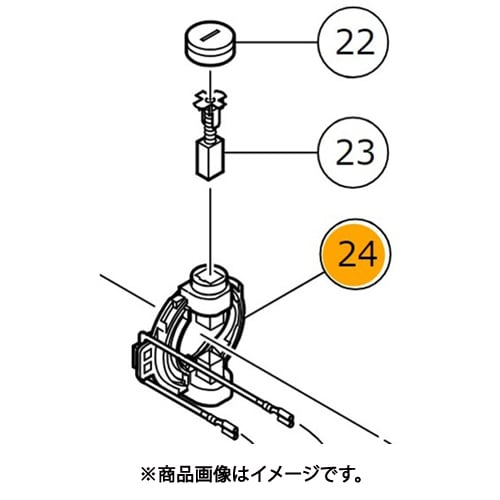 22

23

24

※商品画像はイメージです。