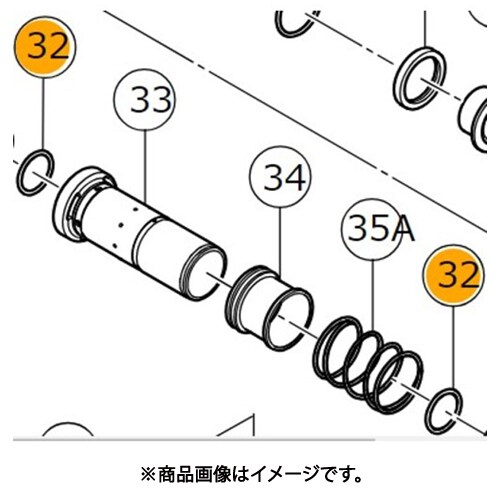 32
33
34
35A
32

※商品画像はイメージです。