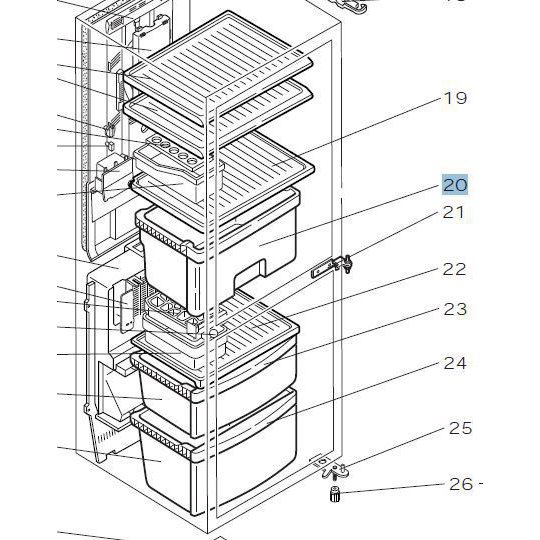 19
20
21
22
23
24
25
26 -