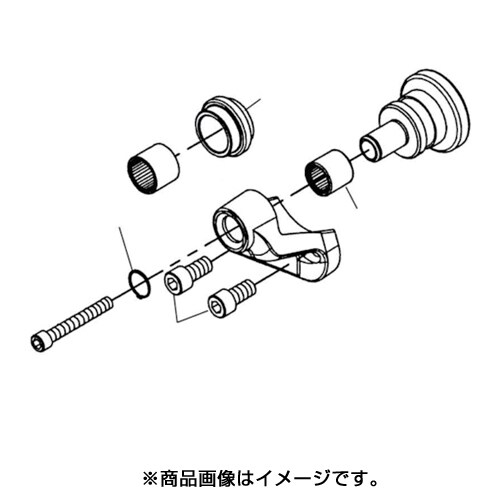 ※商品画像はイメージです。