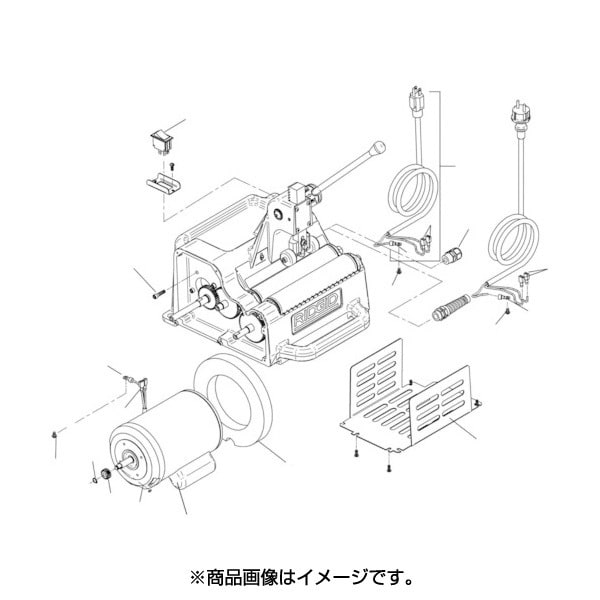 RIDGID

※商品画像はイメージです。