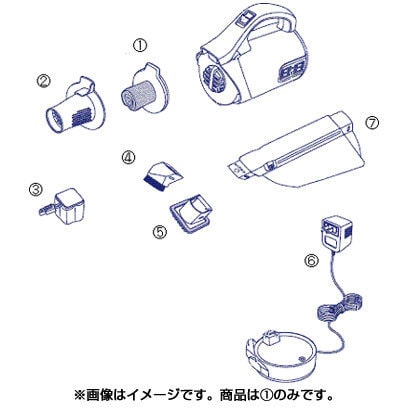 ①
②
⑦
④
③
⑤
⑥
※画像はイメージです。商品は①のみです。