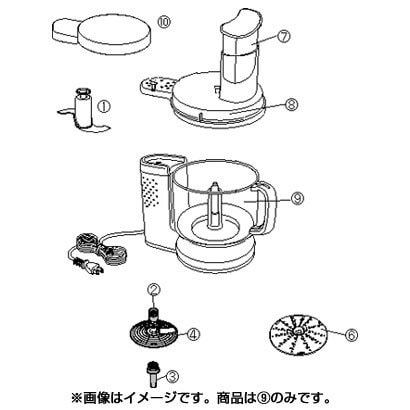 ⑩

⑦

①

⑧

⑨

②

④

⑥

③

※画像はイメージです。商品は⑨のみです。