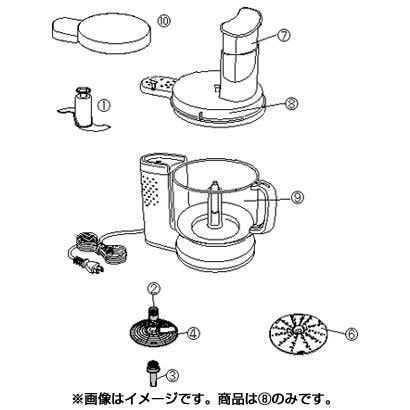 ⑩
⑦
①
⑧
⑨
②
④
⑥
③
※画像はイメージです。商品は⑧のみです。